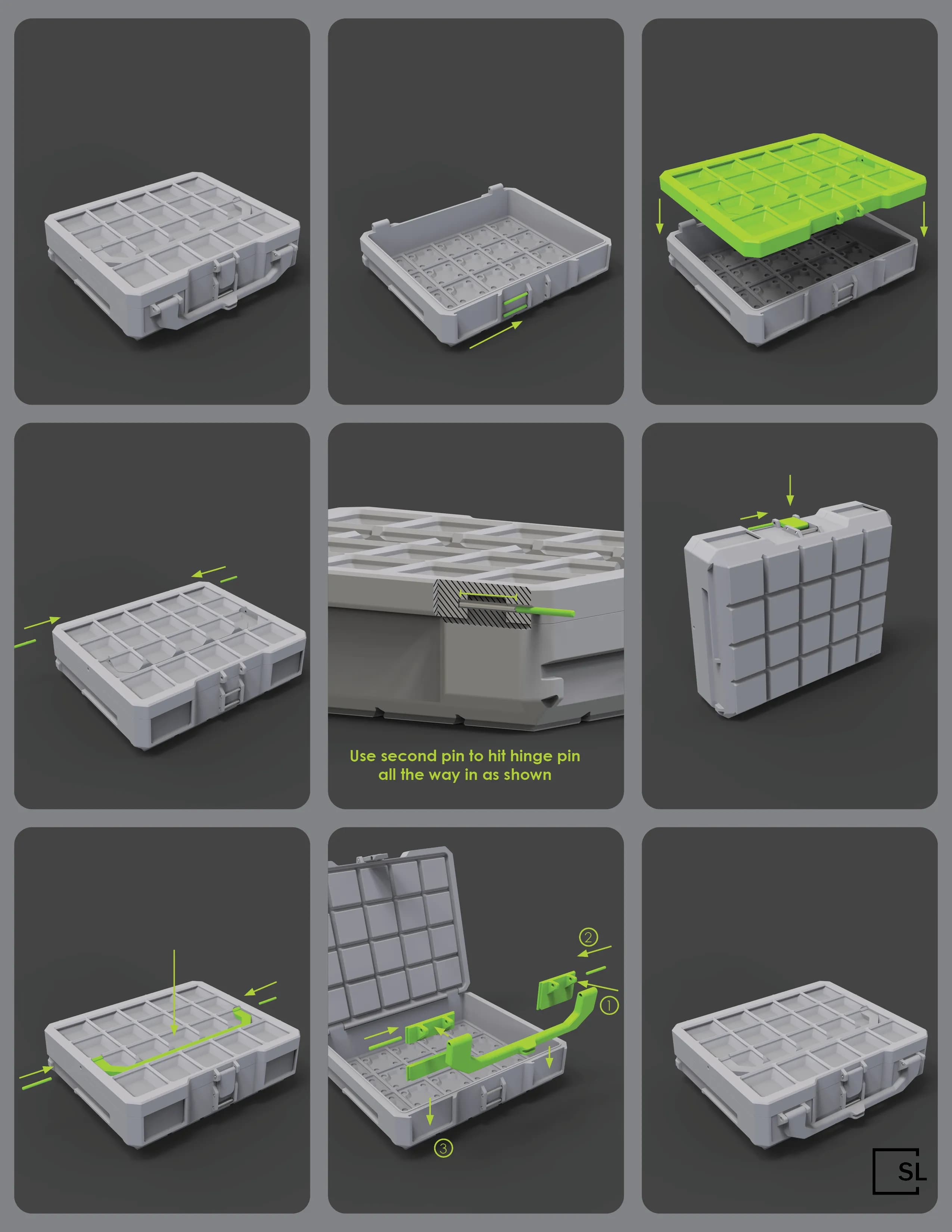 Use second pin to hit hinge pin all the way in as shown

②

①

③

SL